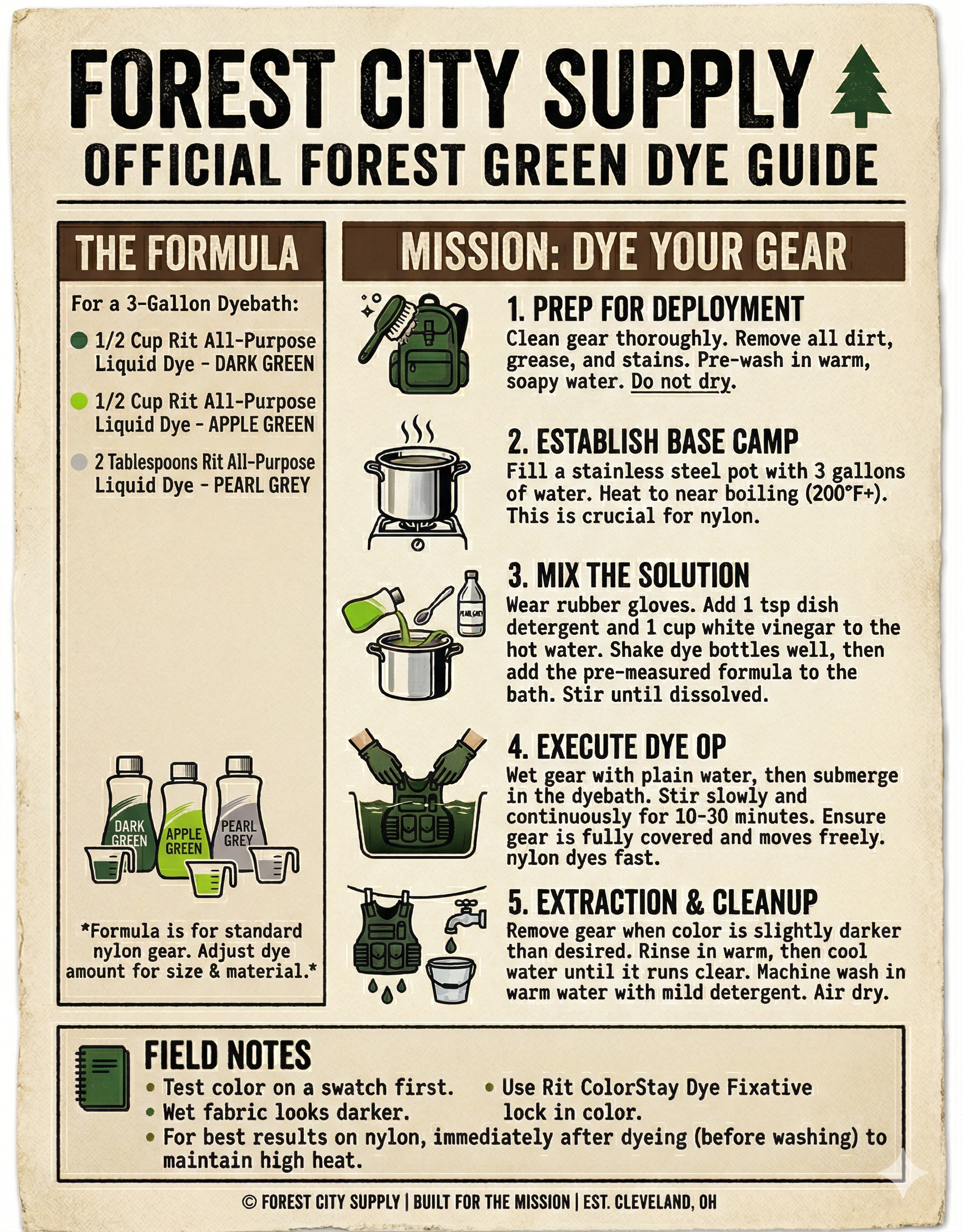 FOREST CITY SUPPLY
OFFICIAL FOREST GREEN DYE GUIDE

THE FORMULA

For a 3-Gallon Dyebath:

1/2 Cup Rit All-Purpose Liquid Dye - DARK GREEN

1/2 Cup Rit All-Purpose Liquid Dye - APPLE GREEN

2 Tablespoons Rit All-Purpose Liquid Dye - PEARL GREY

DARK GREEN
APPLE GREEN
PEARL GREY

*Formula is for standard nylon gear. Adjust dye amount for size & material.*

MISSION: DYE YOUR GEAR

1. PREP FOR DEPLOYMENT
Clean gear thoroughly. Remove all dirt, grease, and stains. Pre-wash in warm, soapy water. Do not dry.

2. ESTABLISH BASE CAMP
Fill a stainless steel pot with 3 gallons of water. Heat to near boiling (200°F+). This is crucial for nylon.

3. MIX THE SOLUTION
PEARL GREY
Wear rubber gloves. Add 1 tsp dish detergent and 1 cup white vinegar to the hot water. Shake dye bottles well, then add the pre-measured formula to the bath. Stir until dissolved.

4. EXECUTE DYE OP
Wet gear with plain water, then submerge in the dyebath. Stir slowly and continuously for 10-30 minutes. Ensure gear is fully covered and moves freely. nylon dyes fast.

5. EXTRACTION & CLEANUP
Remove gear when color is slightly darker than desired. Rinse in warm, then cool water until it runs clear. Machine wash in warm water with mild detergent. Air dry.

FIELD NOTES
• Test color on a swatch first.
• Wet fabric looks darker.
• Use Rit ColorStay Dye Fixative lock in color.
• For best results on nylon, immediately after dyeing (before washing) to maintain high heat.

© FOREST CITY SUPPLY | BUILT FOR THE MISSION | EST. CLEVELAND, OH