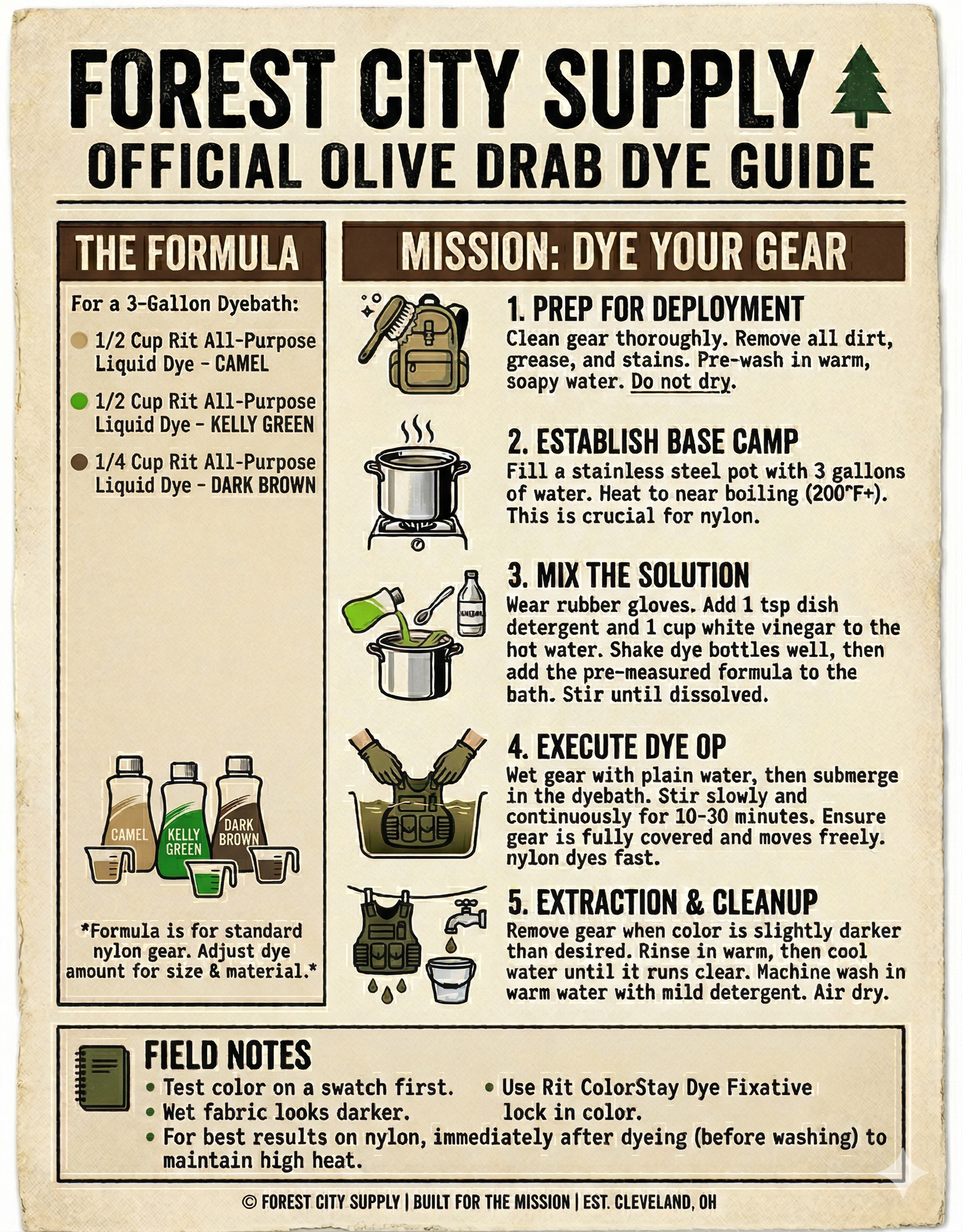 FOREST CITY SUPPLY
OFFICIAL OLIVE DRAB DYE GUIDE

THE FORMULA

For a 3-Gallon Dyebath:

1/2 Cup Rit All-Purpose Liquid Dye - CAMEL

1/2 Cup Rit All-Purpose Liquid Dye - KELLY GREEN

1/4 Cup Rit All-Purpose Liquid Dye - DARK BROWN

CAMEL
KELLY GREEN
DARK BROWN

*Formula is for standard nylon gear. Adjust dye amount for size & material.*

MISSION: DYE YOUR GEAR

1. PREP FOR DEPLOYMENT
Clean gear thoroughly. Remove all dirt, grease, and stains. Pre-wash in warm, soapy water. Do not dry.

2. ESTABLISH BASE CAMP
Fill a stainless steel pot with 3 gallons of water. Heat to near boiling (200°F+). This is crucial for nylon.

3. MIX THE SOLUTION
Wear rubber gloves. Add 1 tsp dish detergent and 1 cup white vinegar to the hot water. Shake dye bottles well, then add the pre-measured formula to the bath. Stir until dissolved.

4. EXECUTE DYE OP
Wet gear with plain water, then submerge in the dyebath. Stir slowly and continuously for 10-30 minutes. Ensure gear is fully covered and moves freely. nylon dyes fast.

5. EXTRACTION & CLEANUP
Remove gear when color is slightly darker than desired. Rinse in warm, then cool water until it runs clear. Machine wash in warm water with mild detergent. Air dry.

FIELD NOTES
• Test color on a swatch first.
• Wet fabric looks darker.
• Use Rit ColorStay Dye Fixative lock in color.
• For best results on nylon, immediately after dyeing (before washing) to maintain high heat.

© FOREST CITY SUPPLY | BUILT FOR THE MISSION | EST. CLEVELAND, OH