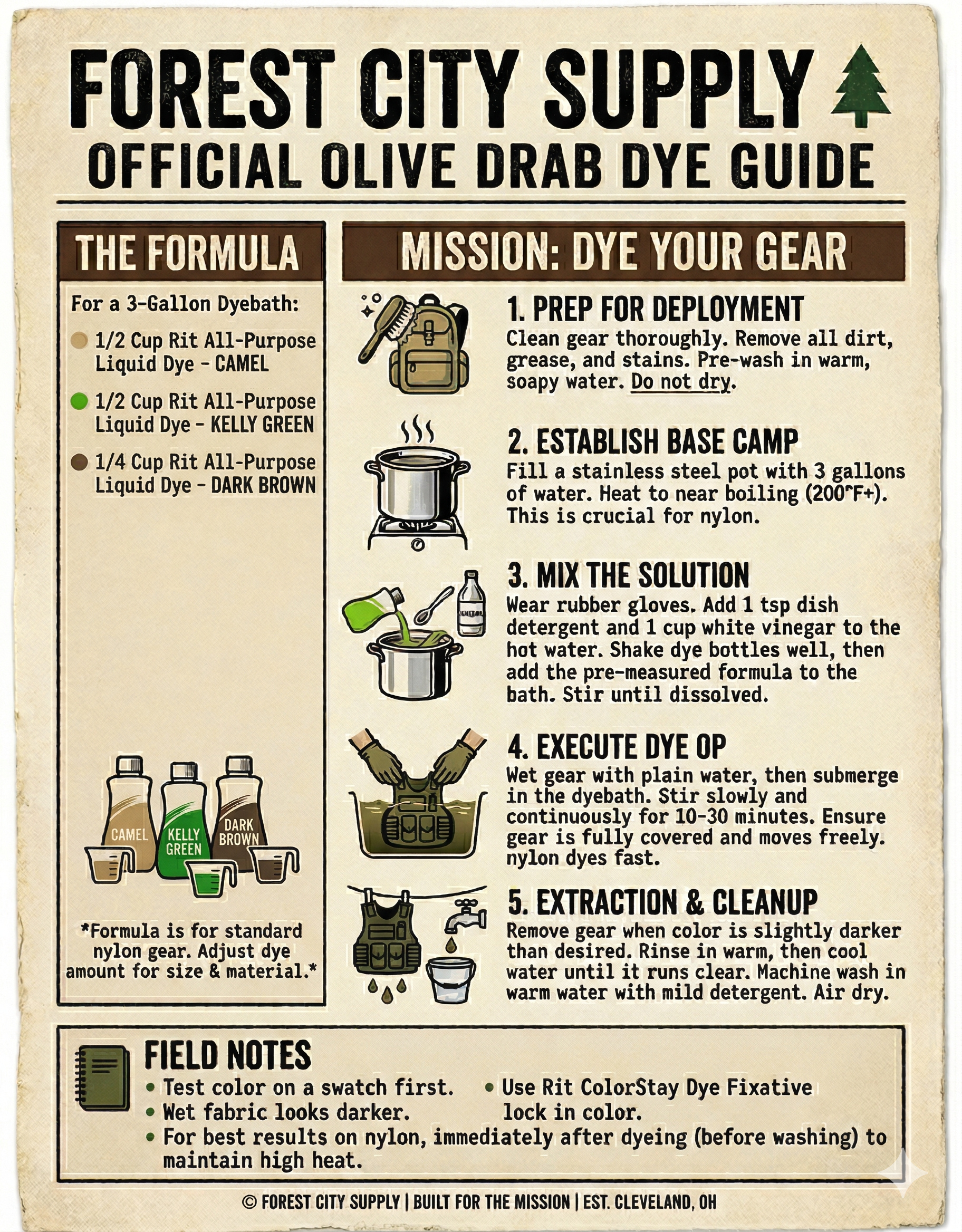 FOREST CITY SUPPLY
OFFICIAL OLIVE DRAB DYE GUIDE

THE FORMULA

For a 3-Gallon Dyebath:

1/2 Cup Rit All-Purpose Liquid Dye - CAMEL

1/2 Cup Rit All-Purpose Liquid Dye - KELLY GREEN

1/4 Cup Rit All-Purpose Liquid Dye - DARK BROWN

CAMEL
KELLY GREEN
DARK BROWN

*Formula is for standard nylon gear. Adjust dye amount for size & material.*

MISSION: DYE YOUR GEAR

1. PREP FOR DEPLOYMENT
Clean gear thoroughly. Remove all dirt, grease, and stains. Pre-wash in warm, soapy water. Do not dry.

2. ESTABLISH BASE CAMP
Fill a stainless steel pot with 3 gallons of water. Heat to near boiling (200°F+). This is crucial for nylon.

3. MIX THE SOLUTION
Wear rubber gloves. Add 1 tsp dish detergent and 1 cup white vinegar to the hot water. Shake dye bottles well, then add the pre-measured formula to the bath. Stir until dissolved.

4. EXECUTE DYE OP
Wet gear with plain water, then submerge in the dyebath. Stir slowly and continuously for 10-30 minutes. Ensure gear is fully covered and moves freely. nylon dyes fast.

5. EXTRACTION & CLEANUP
Remove gear when color is slightly darker than desired. Rinse in warm, then cool water until it runs clear. Machine wash in warm water with mild detergent. Air dry.

FIELD NOTES
• Test color on a swatch first.
• Wet fabric looks darker.
• Use Rit ColorStay Dye Fixative lock in color.
• For best results on nylon, immediately after dyeing (before washing) to maintain high heat.

© FOREST CITY SUPPLY | BUILT FOR THE MISSION | EST. CLEVELAND, OH